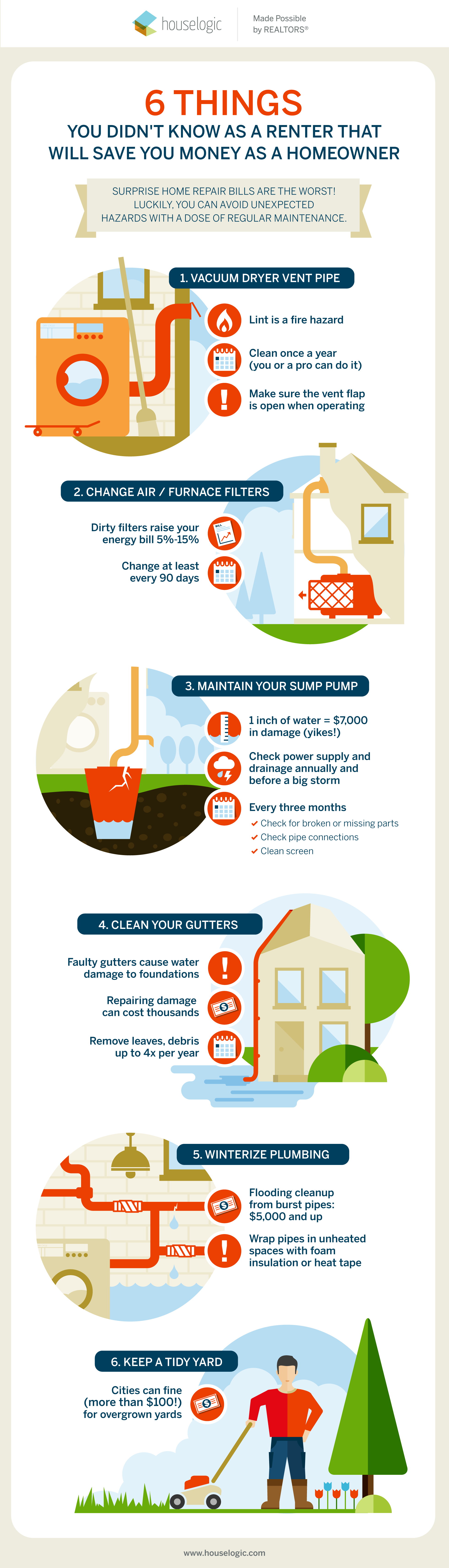 houselogic

Made Possible by REALTORS®

6 THINGS
YOU DIDN'T KNOW AS A RENTER THAT WILL SAVE YOU MONEY AS A HOMEOWNER

SURPRISE HOME REPAIR BILLS ARE THE WORST! LUCKILY, YOU CAN AVOID UNEXPECTED HAZARDS WITH A DOSE OF REGULAR MAINTENANCE.

1. VACUUM DRYER VENT PIPE

Lint is a fire hazard

Clean once a year (you or a pro can do it)

Make sure the vent flap is open when operating

2. CHANGE AIR / FURNACE FILTERS

Dirty filters raise your energy bill 5%-15%

Change at least every 90 days

3. MAINTAIN YOUR SUMP PUMP

1 inch of water = $7,000 in damage (yikes!)

Check power supply and drainage annually and before a big storm

Every three months
Check for broken or missing parts
Check pipe connections
Clean screen

4. CLEAN YOUR GUTTERS

Faulty gutters cause water damage to foundations

Repairing damage can cost thousands

Remove leaves, debris up to 4x per year

5. WINTERIZE PLUMBING

Flooding cleanup from burst pipes: $5,000 and up

Wrap pipes in unheated spaces with foam insulation or heat tape

6. KEEP A TIDY YARD

Cities can fine (more than $100!) for overgrown yards

www.houselogic.com