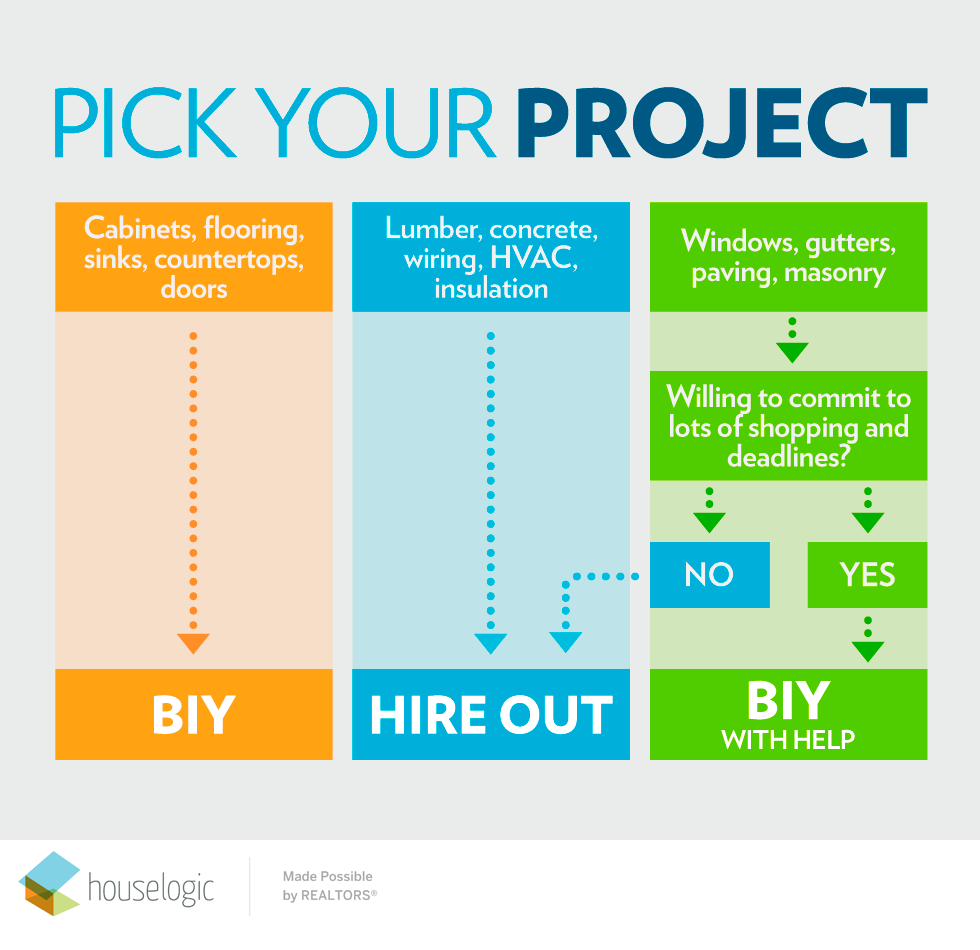 PICK YOUR PROJECT

Cabinets, flooring, sinks, countertops, doors

BIY

Lumber, concrete, wiring, HVAC, insulation

HIRE OUT

Windows, gutters, paving, masonry

Willing to commit to lots of shopping and deadlines?

NO

YES

BIY
WITH HELP

houselogic

Made Possible
by REALTORS®