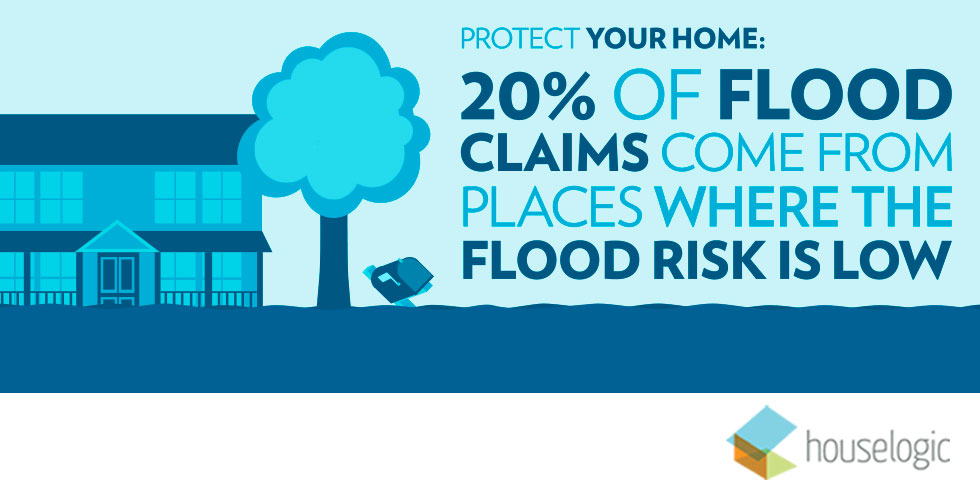 PROTECT YOUR HOME:

20% OF FLOOD CLAIMS COME FROM PLACES WHERE THE FLOOD RISK IS LOW

houselogic